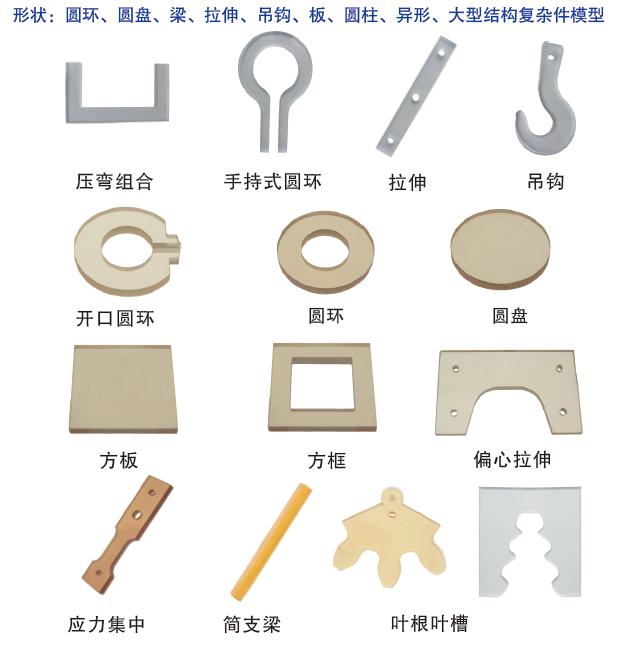 形状：圆环、圆盘、梁、拉伸、吊钩、板、圆柱、异形、大型结构复杂件模型

压弯组合

手持式圆环

拉伸

吊钩

开口圆环

圆环

圆盘

方板

方框

偏心拉伸

应力集中

简支梁

叶根叶槽